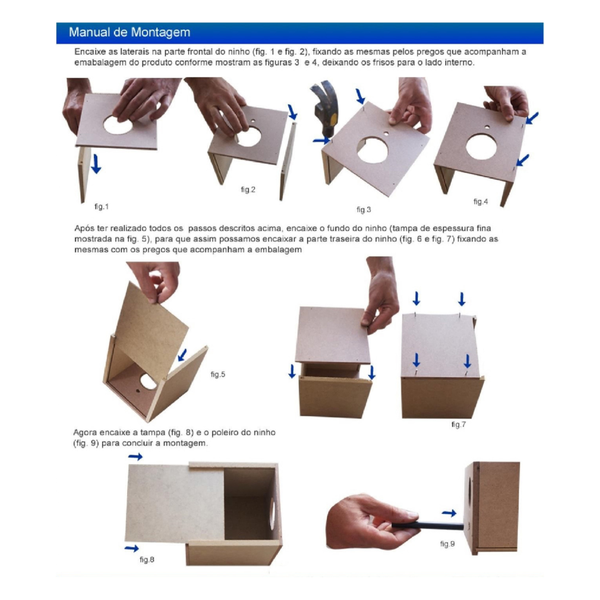 Manual de Montagem

Encaixe as laterais na parte frontal do ninho (fig. 1 e fig. 2), fixando as mesmas pelos pregos que acompanham a embalagem do produto conforme mostram as figuras 3 e 4, deixando os frisos para o lado interno.

fig.1

fig.2

fig.3

fig.4

Após ter realizado todos os passos descritos acima, encaixe o fundo do ninho (tampa de espessura fina mostrada na fig. 5), para que assim possamos encaixar a parte traseira do ninho (fig. 6 e fig. 7) fixando as mesmas com os pregos que acompanham a embalagem

fig.5

fig.7

Agora encaixe a tampa (fig. 8) e o poleiro do ninho (fig. 9) para concluir a montagem.

fig.8

fig.9